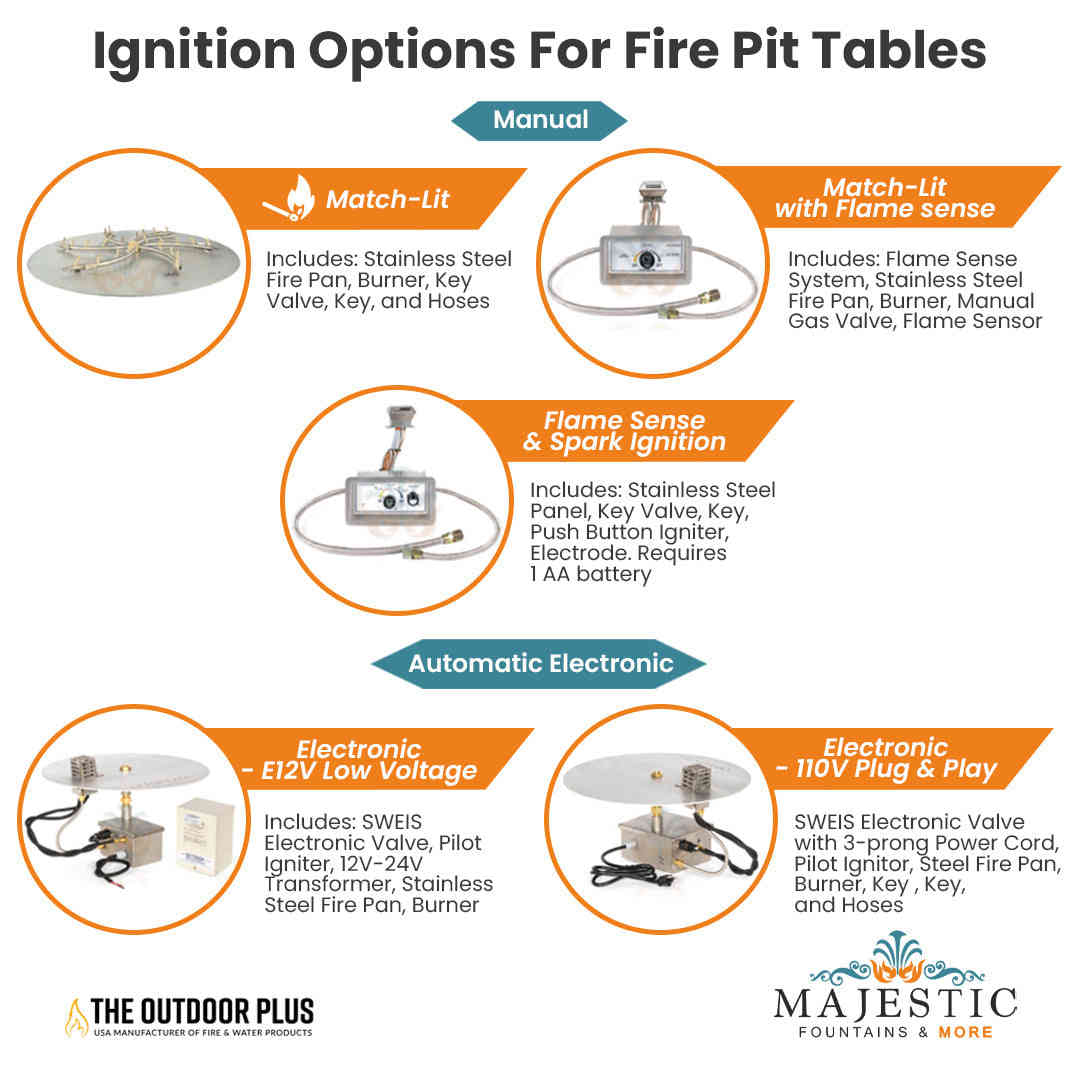 Ignition Options For Fire Pit Tables

Manual

Match-Lit

Includes: Stainless Steel Fire Pan, Burner, Key Valve, Key, and Hoses

Match-Lit with Flame sense

Includes: Flame Sense System, Stainless Steel Fire Pan, Burner, Manual Gas Valve, Flame Sensor

Flame Sense & Spark Ignition

Includes: Stainless Steel Panel, Key Valve, Key, Push Button Igniter, Electrode. Requires 1 AA battery

Automatic Electronic

Electronic - E12V Low Voltage

Includes: SWEIS Electronic Valve, Pilot Igniter, 12V-24V Transformer, Stainless Steel Fire Pan, Burner

Electronic - 110V Plug & Play

SWEIS Electronic Valve with 3-prong Power Cord, Pilot Ignitor, Steel Fire Pan, Burner, Key , Key, and Hoses

THE OUTDOOR PLUS
USA MANUFACTURER OF FIRE & WATER PRODUCTS

MAJESTIC
FOUNTAINS & MORE