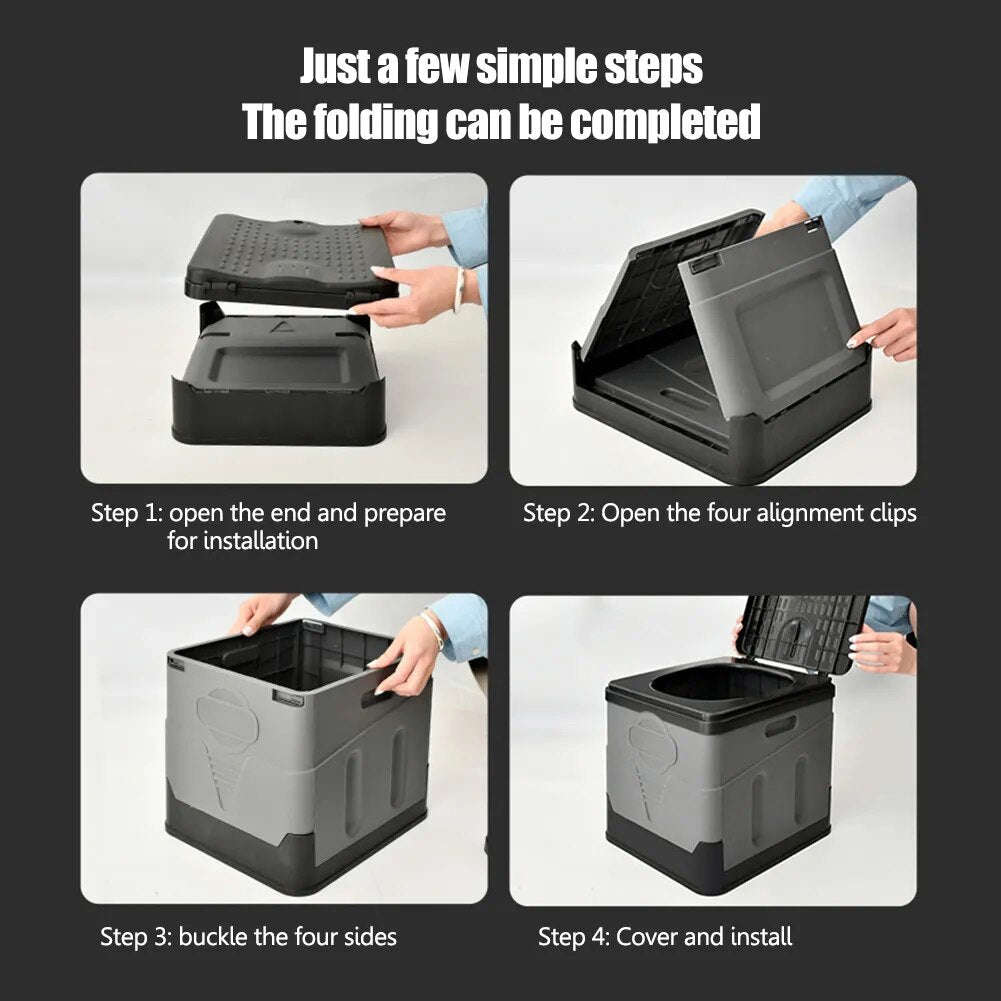 Just a few simple steps
The folding can be completed

Step 1: open the end and prepare for installation

Step 2: Open the four alignment clips

Step 3: buckle the four sides

Step 4: Cover and install